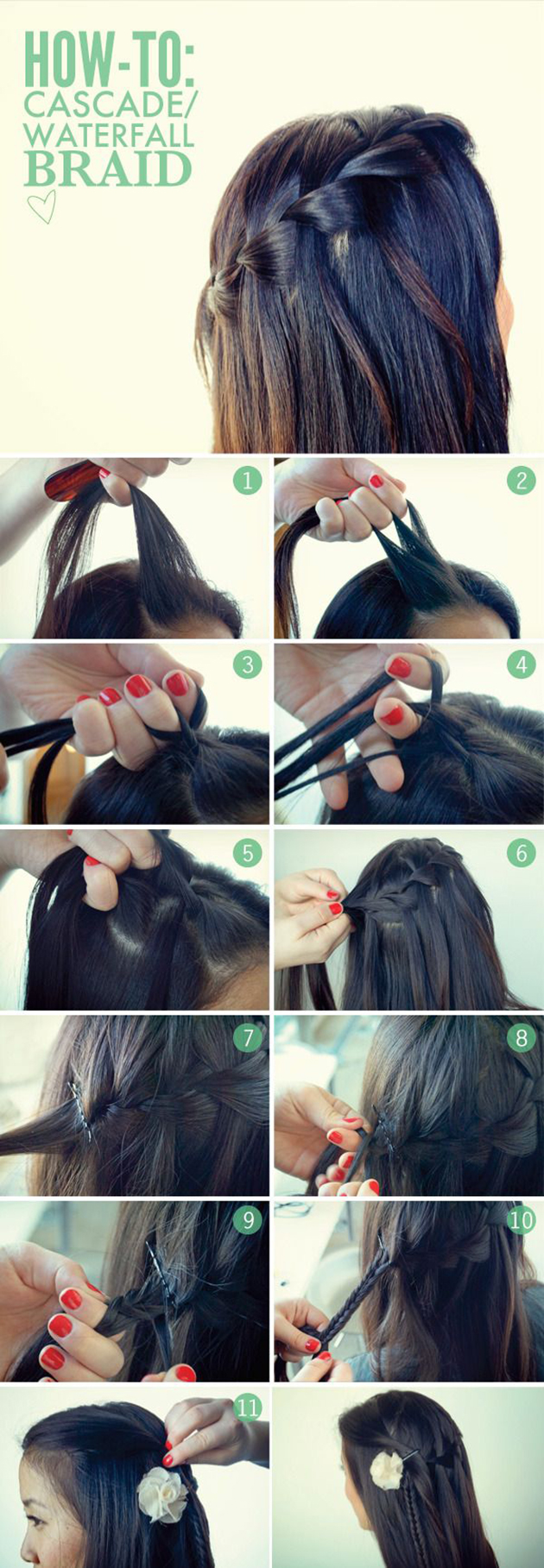 HOW-TO:
CASCADE/
WATERFALL
BRAID

1

2

3

4

5

6

7

8

9

10

11